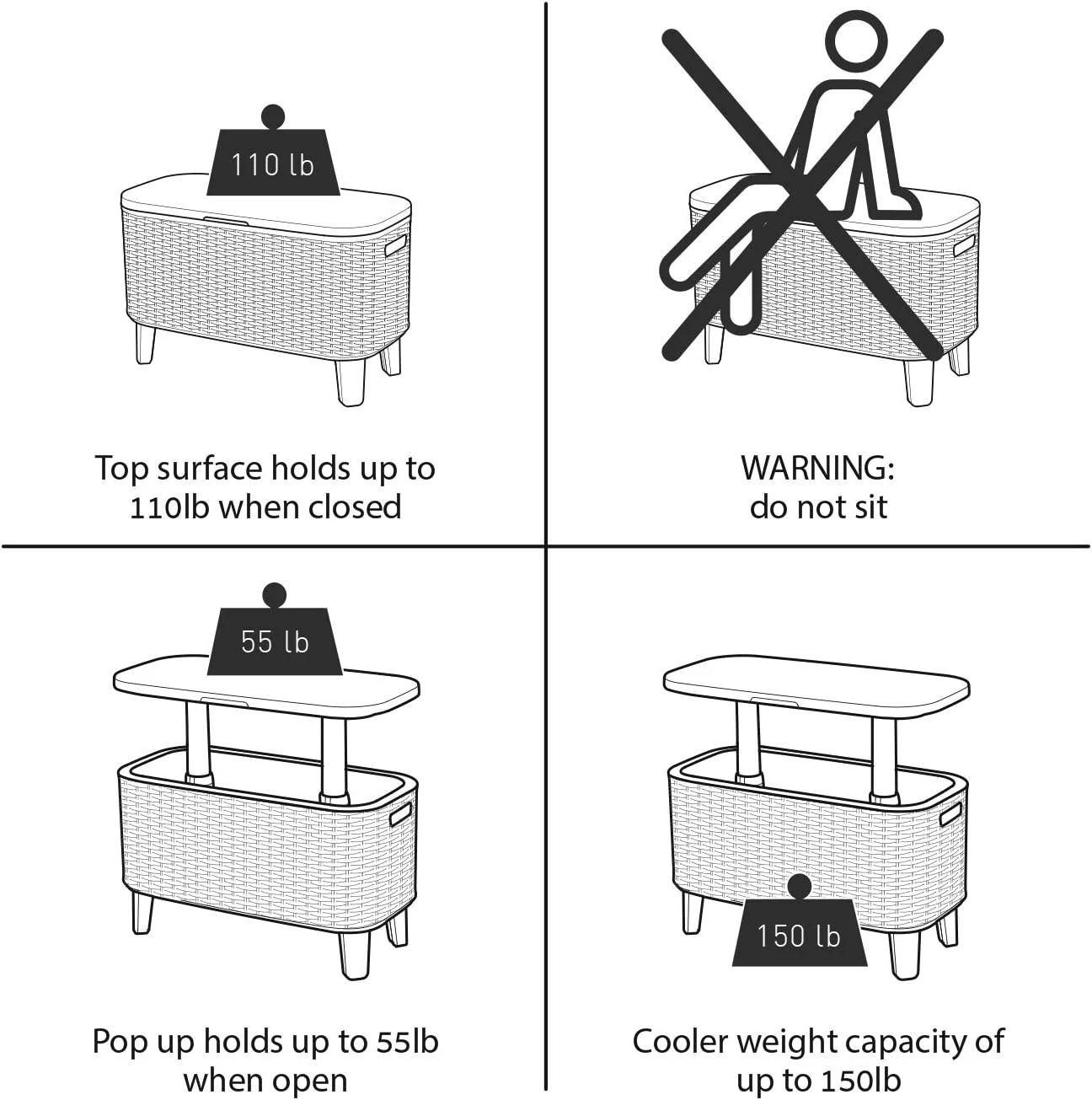 110 lb

Top surface holds up to 110lb when closed

WARNING:
do not sit

55 lb

Pop up holds up to 55lb when open

150 lb

Cooler weight capacity of up to 150lb