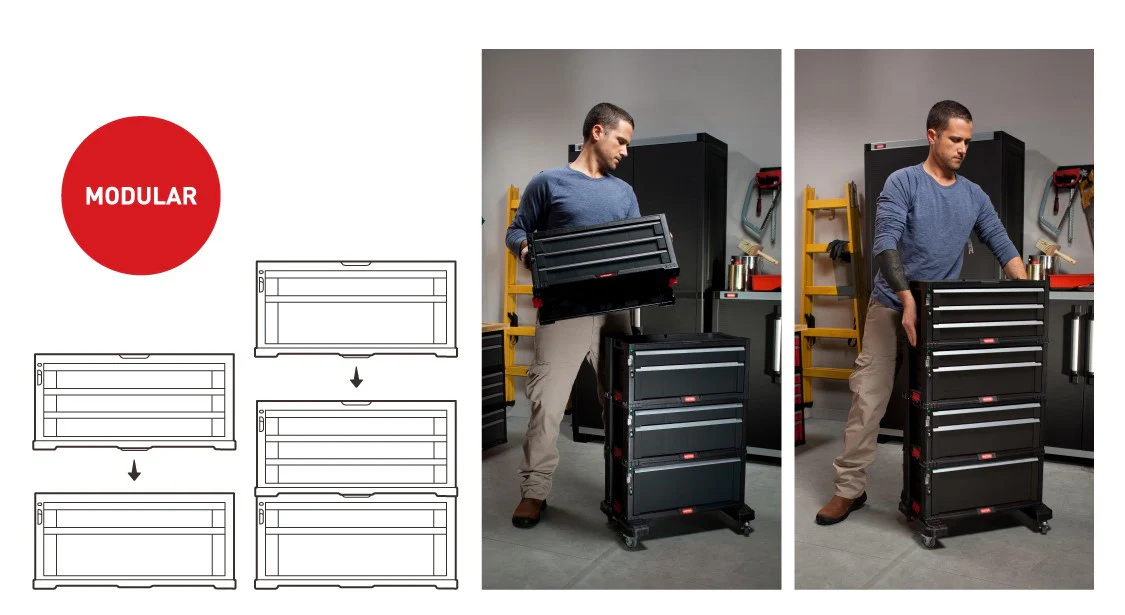 MODULAR